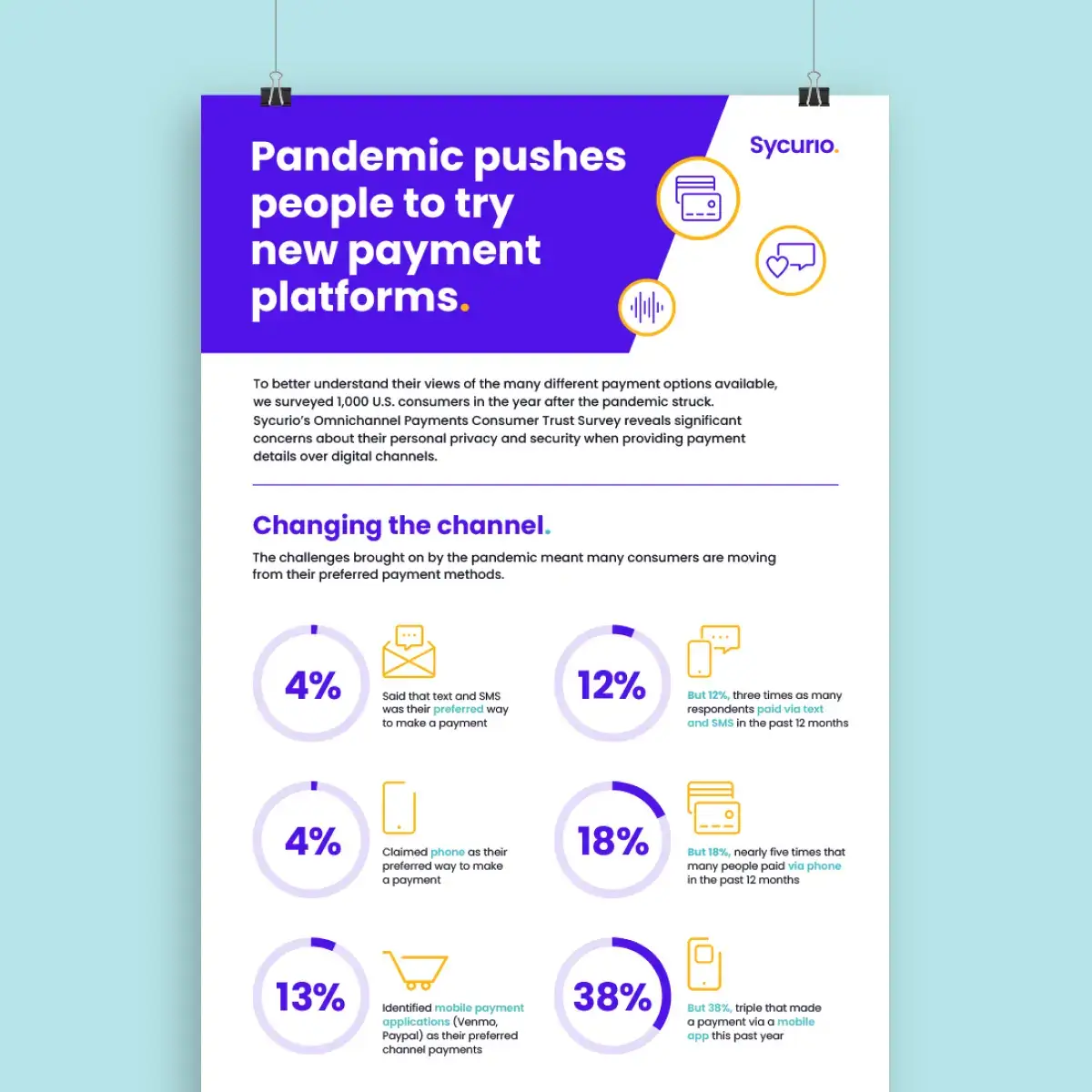 Pandemic pushes people to try new payment platforms.

Sycurio.

To better understand their views of the many different payment options available, we surveyed 1,000 U.S. consumers in the year after the pandemic struck. Sycurio's Omnichannel Payments Consumer Trust Survey reveals significant concerns about their personal privacy and security when providing payment details over digital channels.

Changing the channel.

The challenges brought on by the pandemic meant many consumers are moving from their preferred payment methods.

4%

Said that text and SMS was their preferred way to make a payment

12%

But 12%, three times as many respondents paid via text and SMS in the past 12 months

4%

Claimed phone as their preferred way to make a payment

18%

But 18%, nearly five times that many people paid via phone in the past 12 months

13%

Identified mobile payment applications (Venmo, Paypal) as their preferred channel payments

38%

But 38%, triple that made a payment via a mobile app this past year